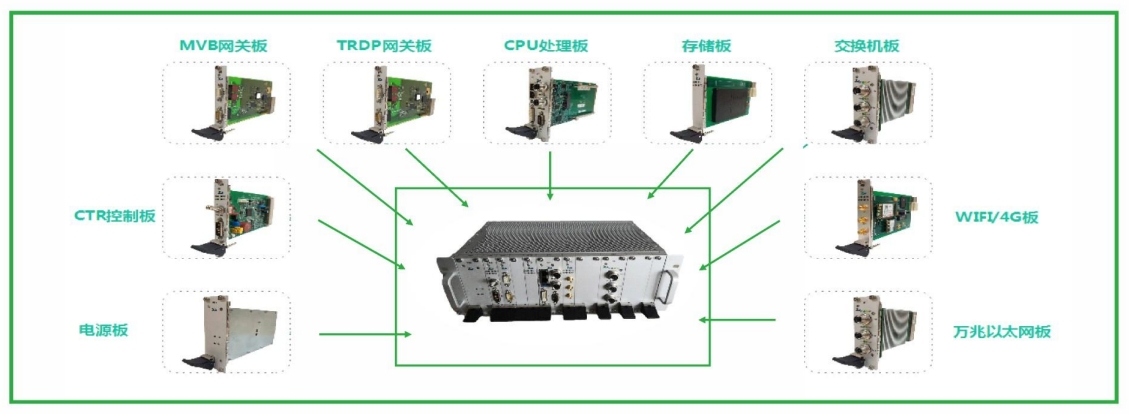 MVB网关板

TRDP网关板

CPU处理板

存储板

交换机板

CTR控制板

WIFI/4G板

电源板

万兆以太网板